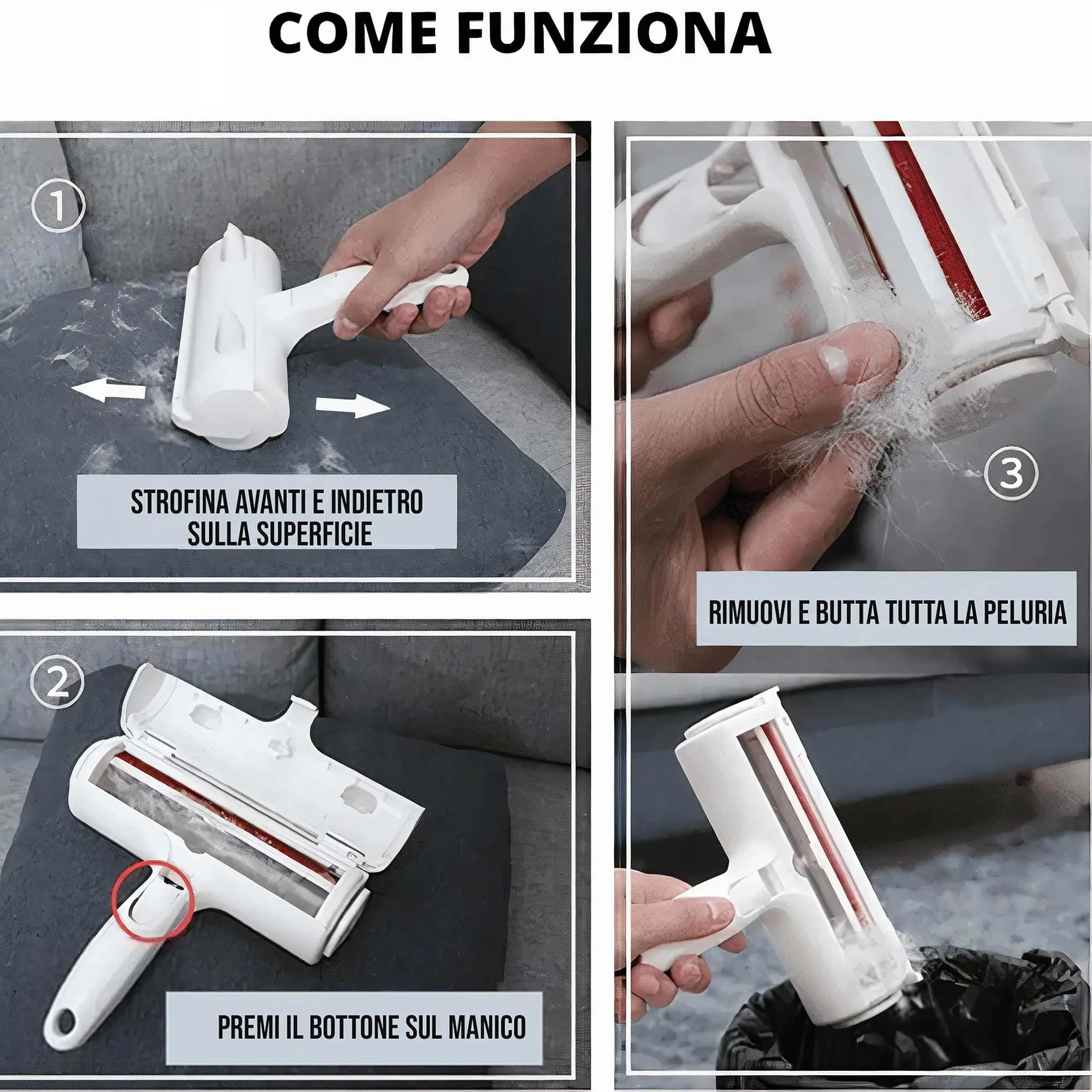 COME FUNZIONA

1

STROFINA AVANTI E INDIETRO SULLA SUPERFICIE

2

PREMI IL BOTTONE SUL MANICO

3

RIMUOVI E BUTTA TUTTA LA PELURIA